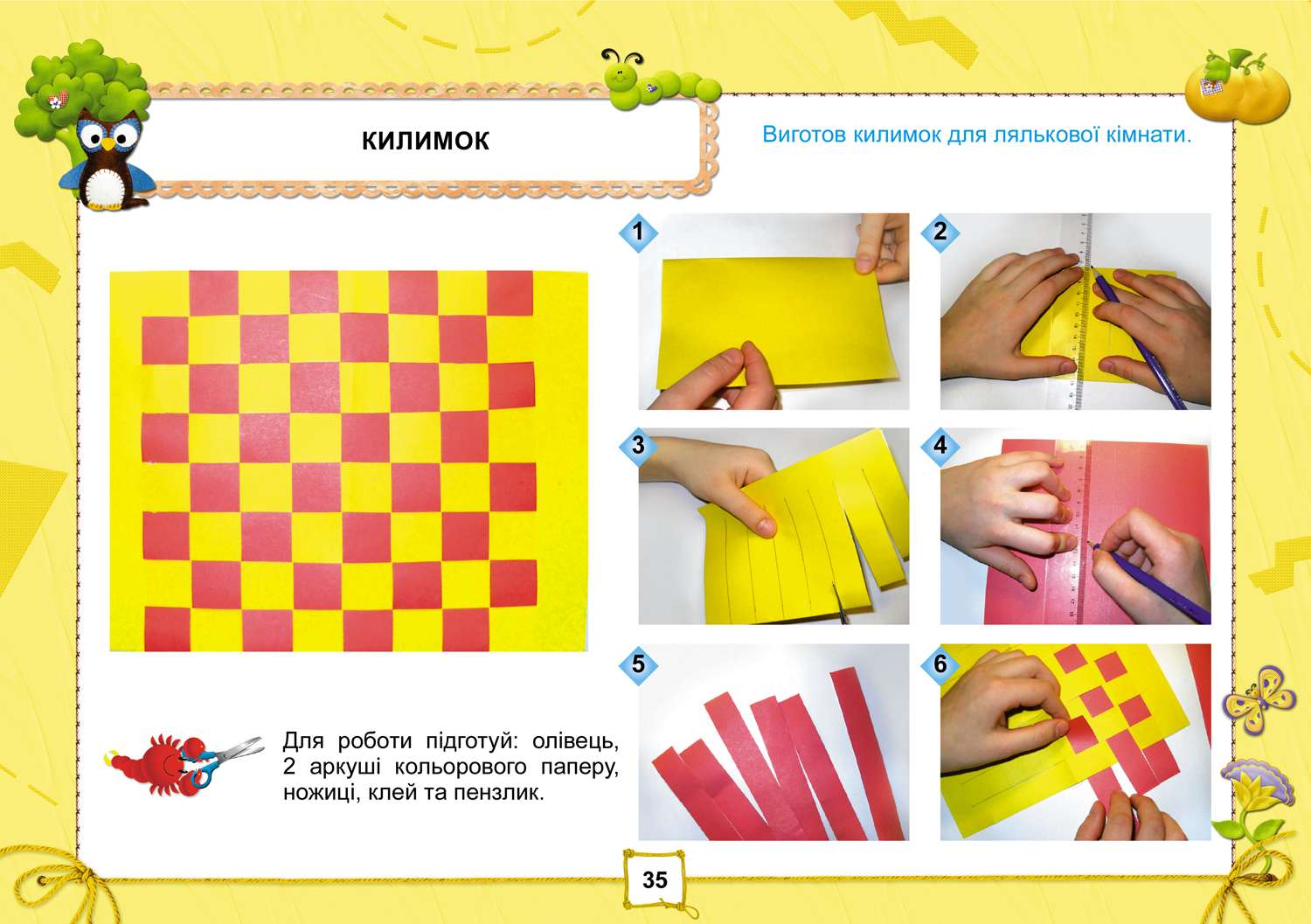 КИЛИМОК

Виготов килимок для лялькової кімнати.

1

2

3

4

5

6

Для роботи підготуй: олівець, 2 аркуші кольорового паперу, ножиці, клей та пензлик.

35