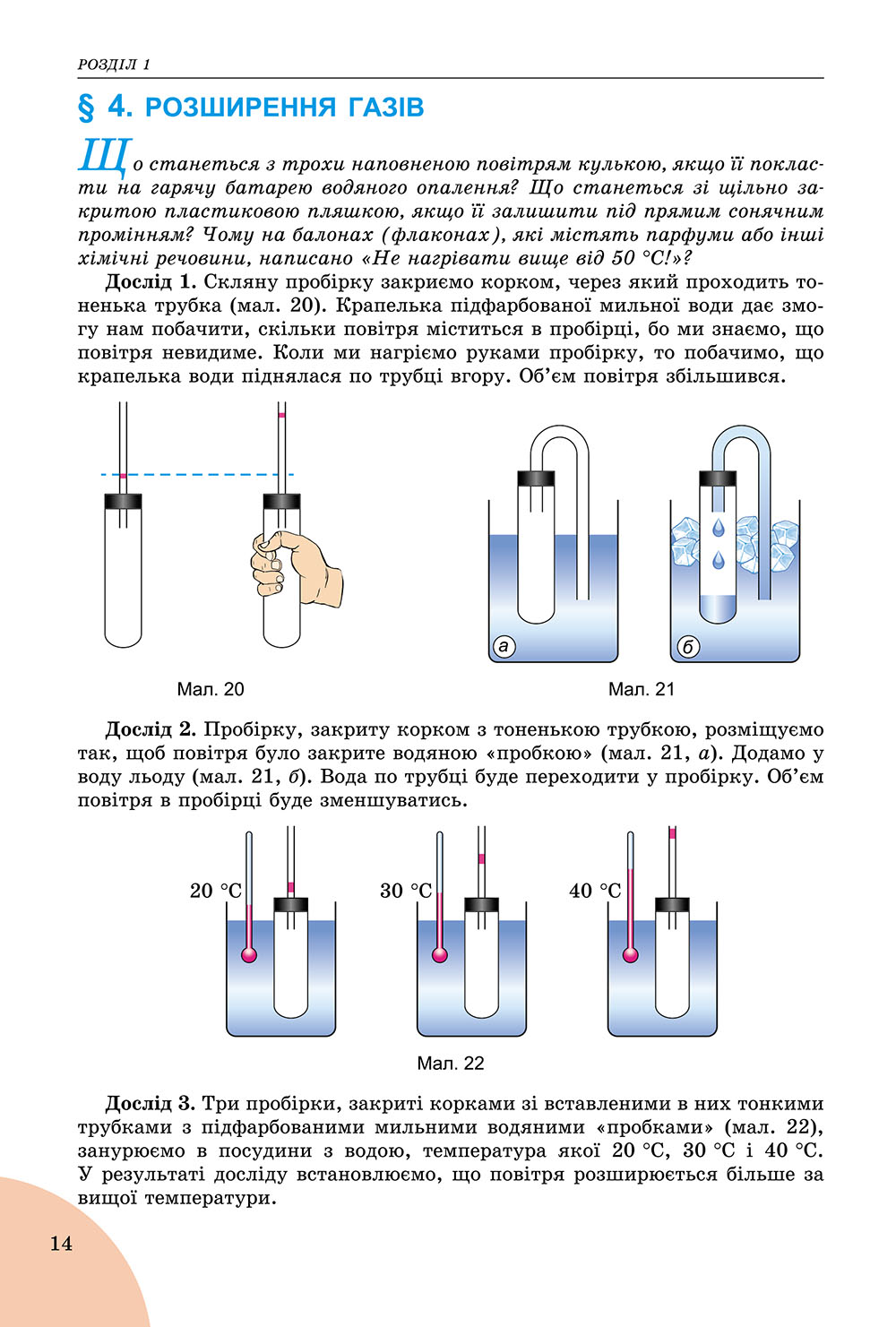 РОЗДІЛ 1

§ 4. РОЗШИРЕННЯ ГАЗІВ

Що станеться з трохи наповненою повітрям кулькою, якщо її покласти на гарячу батарею водяного опалення? Що станеться зі щільно закритою пластиковою пляшкою, якщо її залишити під прямим сонячним промінням? Чому на балонах (флаконах), які містять парфуми або інші хімічні речовини, написано «Не нагрівати вище від 50 °С!»?

Дослід 1. Скляну пробірку закриємо корком, через який проходить тоненька трубка (мал. 20). Крапелька підфарбованої мильної води дає змогу нам побачити, скільки повітря міститься в пробірці, бо ми знаємо, що повітря невидиме. Коли ми нагріємо руками пробірку, то побачимо, що крапелька води піднялася по трубці вгору. Об'єм повітря збільшився.

Мал. 20

а

б

Мал. 21

Дослід 2. Пробірку, закриту корком з тоненькою трубкою, розміщуємо так, щоб повітря було закрите водяною «пробкою» (мал. 21, а). Додамо у воду льоду (мал. 21, б). Вода по трубці буде переходити у пробірку. Об'єм повітря в пробірці буде зменшуватись.

20 °С

30 °С

40 °С

Мал. 22

Дослід 3. Три пробірки, закриті корками зі вставленими в них тонкими трубками з підфарбованими мильними водяними «пробками» (мал. 22), занурюємо в посудини з водою, температура якої 20 °С, 30 °С і 40 °С. У результаті досліду встановлюємо, що повітря розширюється більше за вищої температури.

14